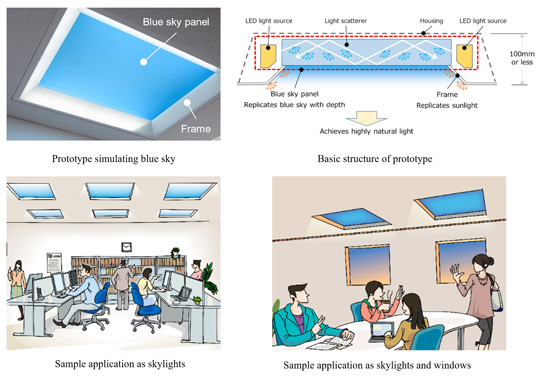 Blue sky panel

Frame

Prototype simulating blue sky

LED light source

Light scatterer

Housing

LED light source

100mm or less

Blue sky panel
Replicates blue sky with depth

Frame
Replicates sunlight

Achieves highly natural light

Basic structure of prototype

Sample application as skylights

Sample application as skylights and windows